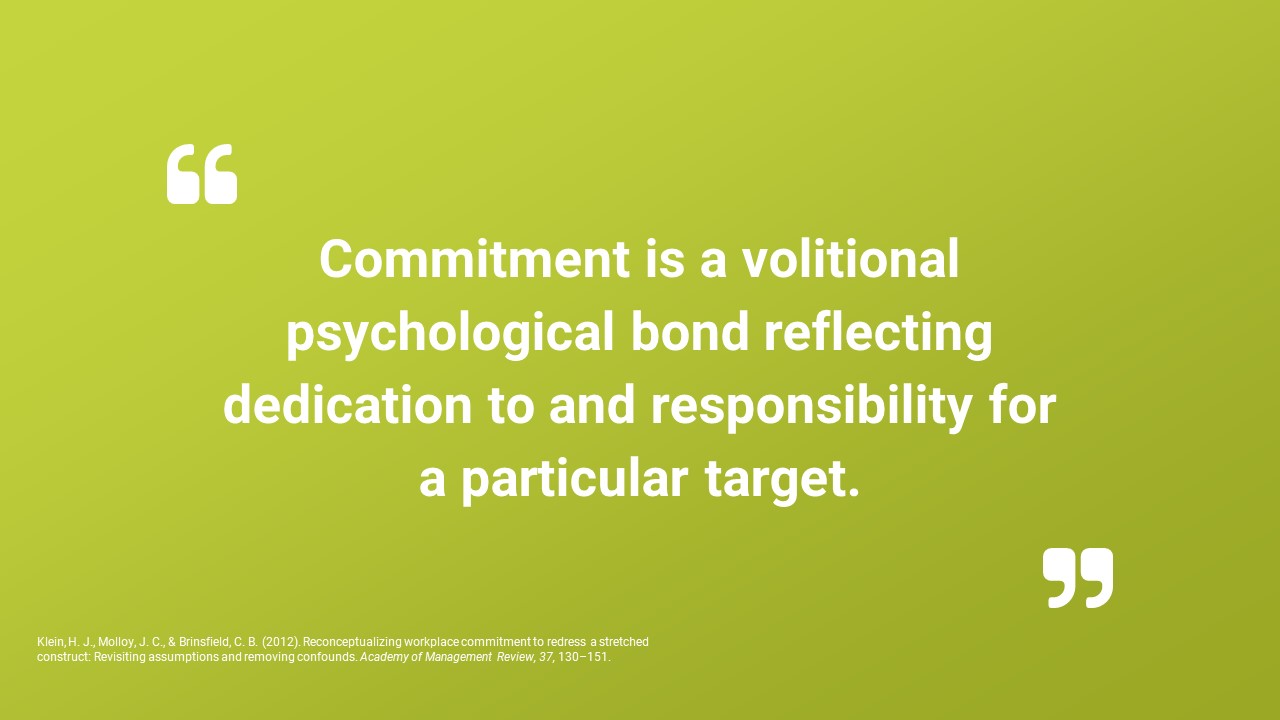 “

Commitment is a volitional psychological bond reflecting dedication to and responsibility for a particular target.

”

Klein, H. J., Molloy, J. C., & Brinsfield, C. B. (2012). Reconceptualizing workplace commitment to redress a stretched construct: Revisiting assumptions and removing confounds. Academy of Management Review, 37, 130–151.