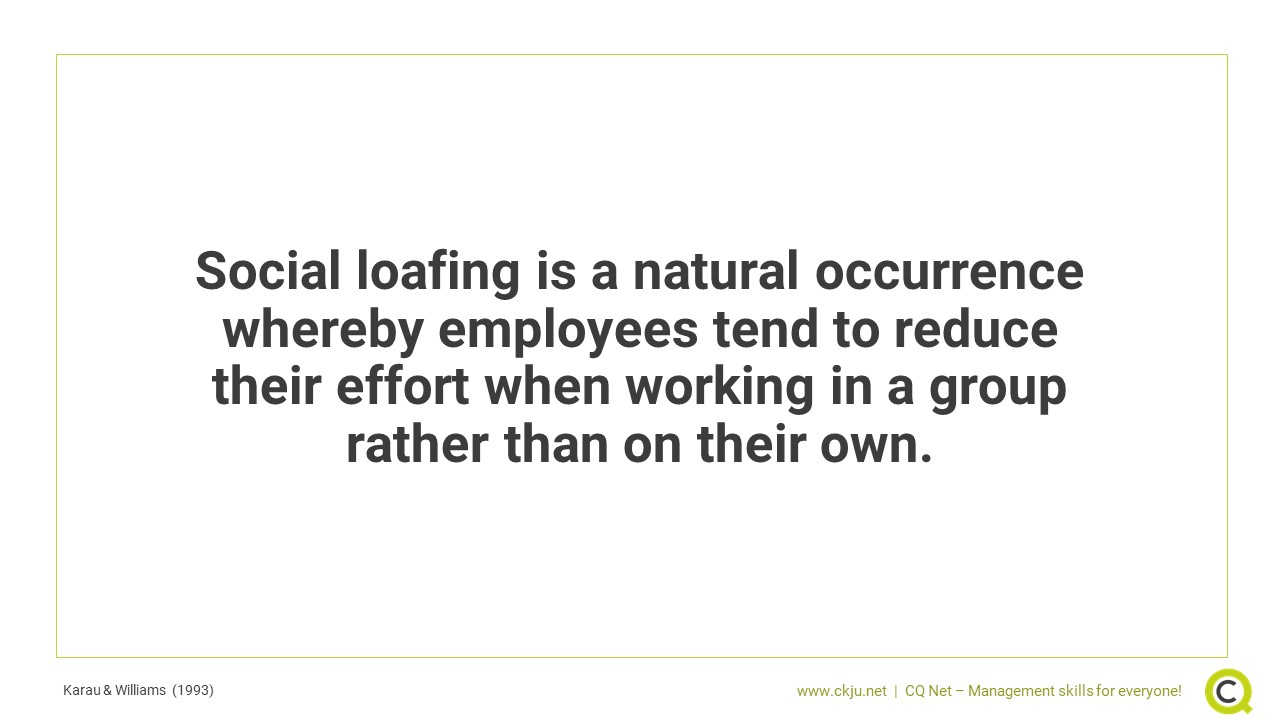 Social loafing is a natural occurrence whereby employees tend to reduce their effort when working in a group rather than on their own.

Karau & Williams (1993)

www.ckju.net | CQ Net – Management skills for everyone!