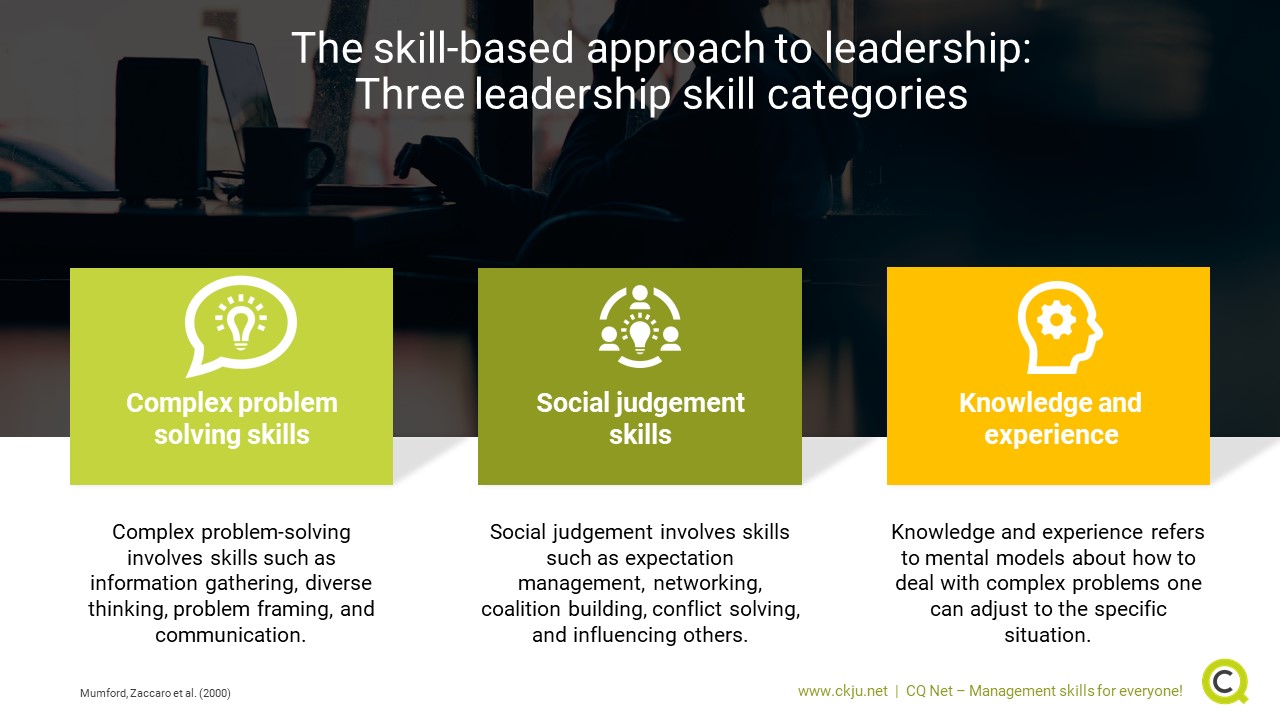 The skill-based approach to leadership: Three leadership skill categories

Complex problem solving skills

Complex problem-solving involves skills such as information gathering, diverse thinking, problem framing, and communication.

Social judgement skills

Social judgement involves skills such as expectation management, networking, coalition building, conflict solving, and influencing others.

Knowledge and experience

Knowledge and experience refers to mental models about how to deal with complex problems one can adjust to the specific situation.

Mumford, Zaccaro et al. (2000)

www.ckju.net | CQ Net – Management skills for everyone!