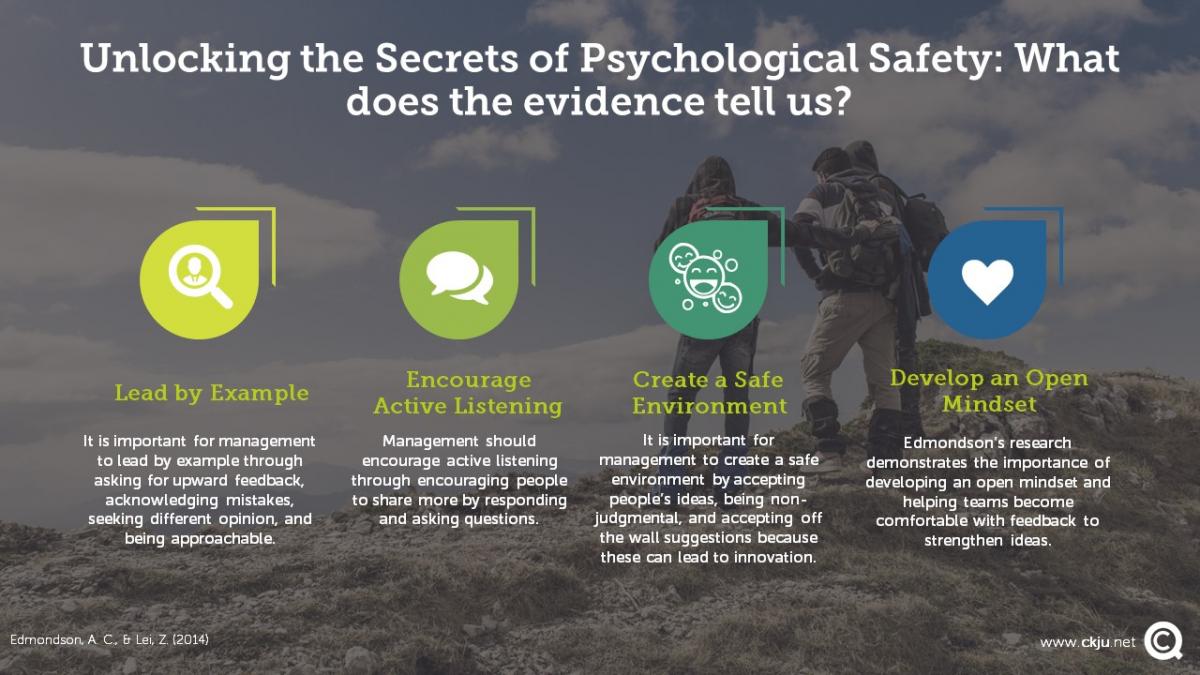 Unlocking the Secrets of Psychological Safety: What does the evidence tell us?

Lead by Example

It is important for management to lead by example through asking for upward feedback, acknowledging mistakes, seeking different opinion, and being approachable.

Encourage Active Listening

Management should encourage active listening through encouraging people to share more by responding and asking questions.

Create a Safe Environment

It is important for management to create a safe environment by accepting people's ideas, being non-judgmental, and accepting off the wall suggestions because these can lead to innovation.

Develop an Open Mindset

Edmondson's research demonstrates the importance of developing an open mindset and helping teams become comfortable with feedback to strengthen ideas.

Edmondson, A. C., & Lei, Z. (2014)

www.ckju.net